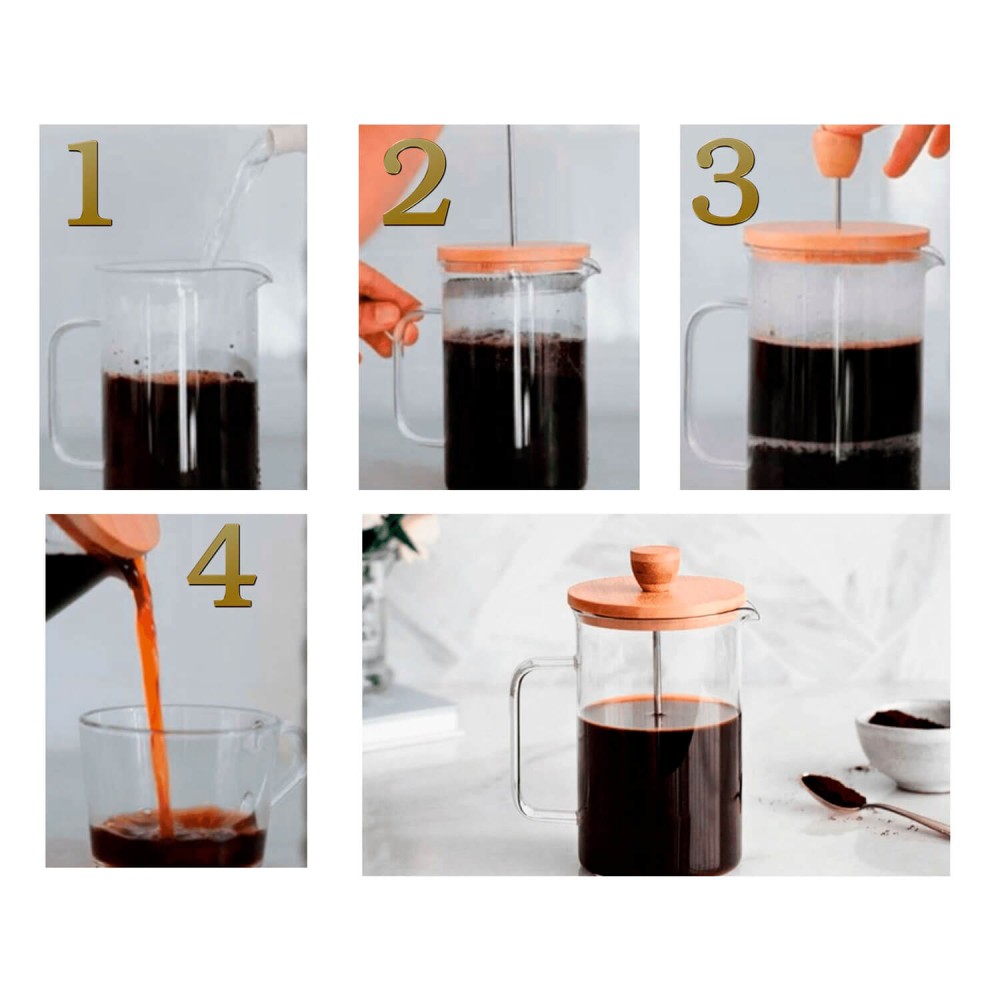 1

2

3

4